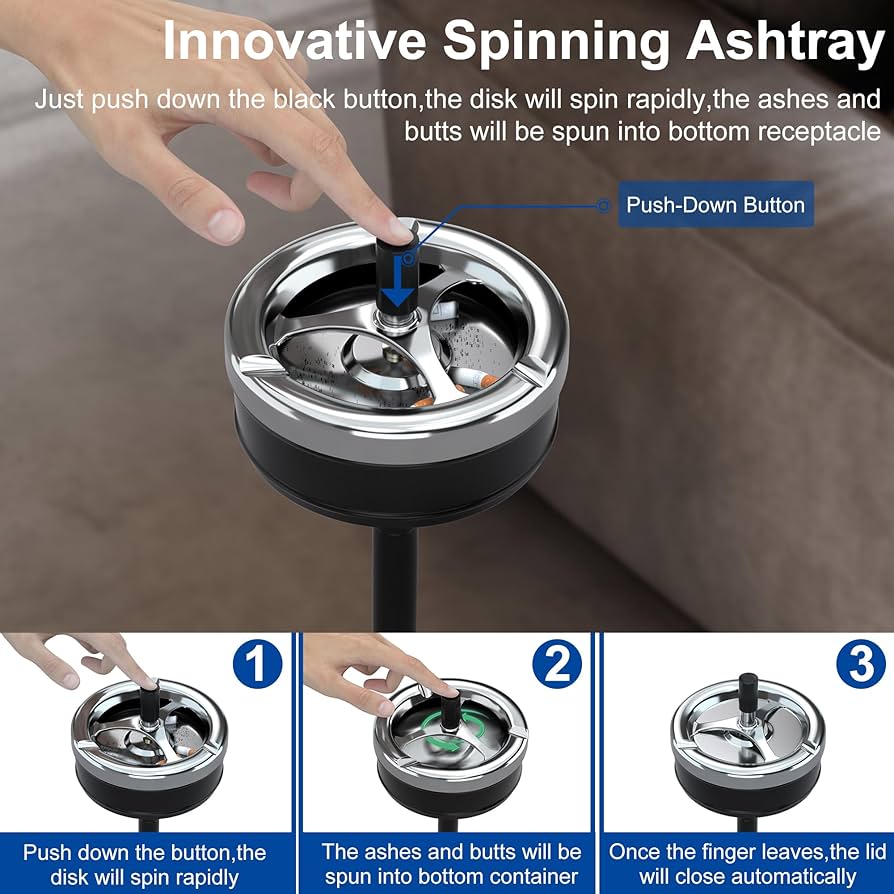 Innovative Spinning Ashtray

Just push down the black button,the disk will spin rapidly,the ashes and butts will be spun into bottom receptacle

Push-Down Button

1

Push down the button,the disk will spin rapidly

2

The ashes and butts will be spun into bottom container

3

Once the finger leaves,the lid will close automatically